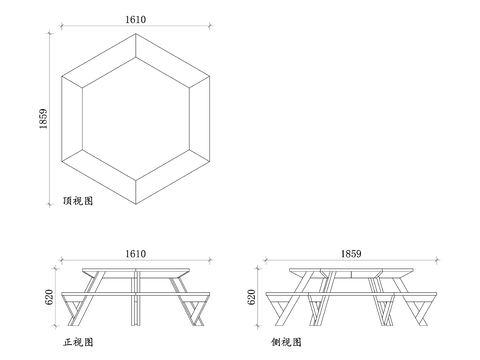 1610

1859

顶视图

1610

620

正视图

1859

620

侧视图