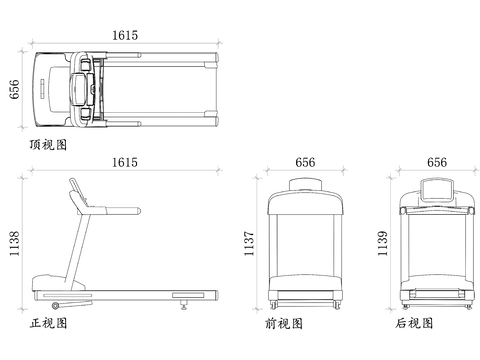 1615

656

顶视图

1615

1138

正视图

656

1137

前视图

656

1139

后视图