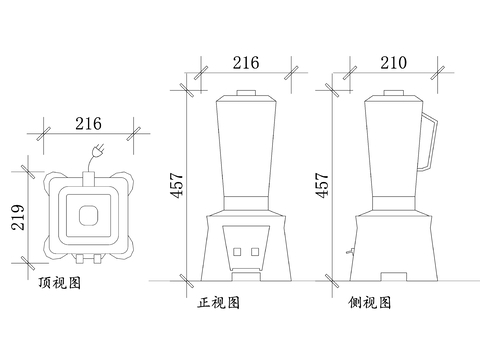 216
219
顶视图

216
457
正视图

210
457
侧视图