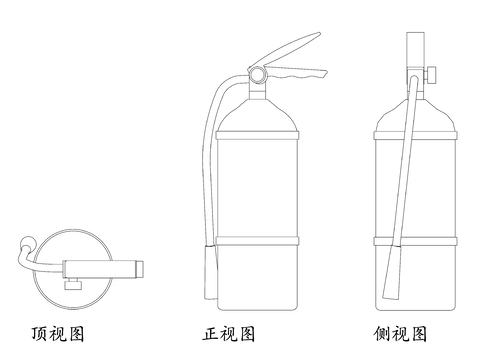 顶视图

正视图

侧视图