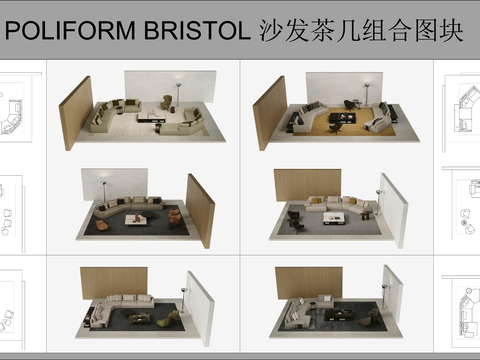 POLIFORM BRISTOL 沙发茶几组合图块