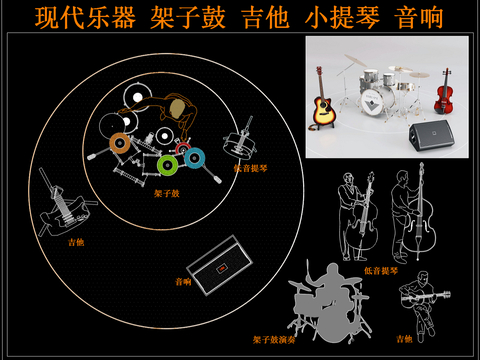 现代乐器 架子鼓 吉他 小提琴 音响

低音提琴

架子鼓

吉他

音响

低音提琴

架子鼓演奏

吉他