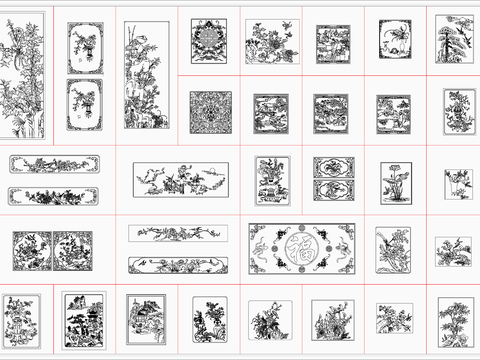 福