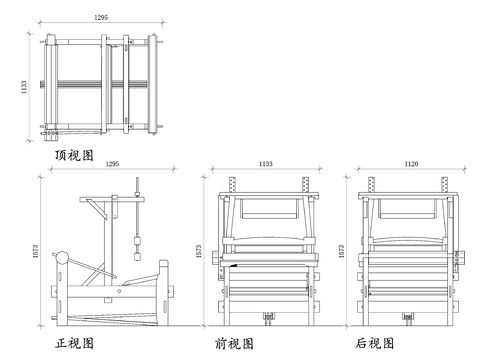 1295

1133

顶视图

1295

1573

正视图

1133

1573

前视图

1120

1573

后视图