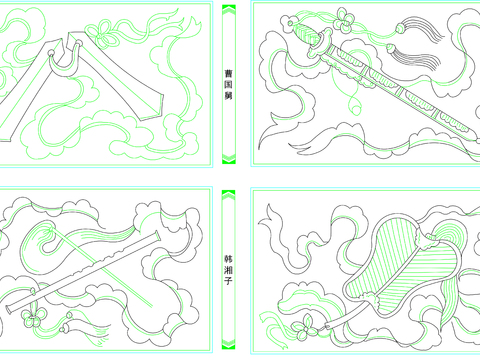 曹国舅

韩湘子