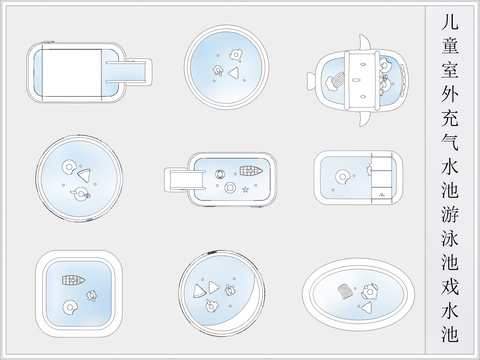 儿童室外充气水池游泳池戏水池