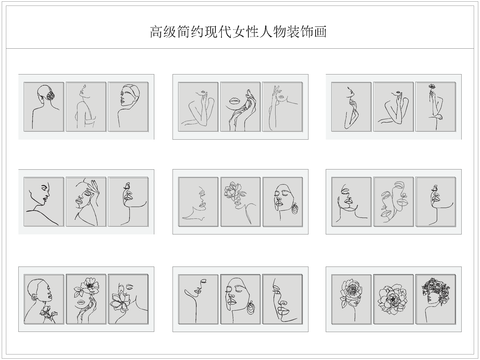 高级简约现代女性人物装饰画