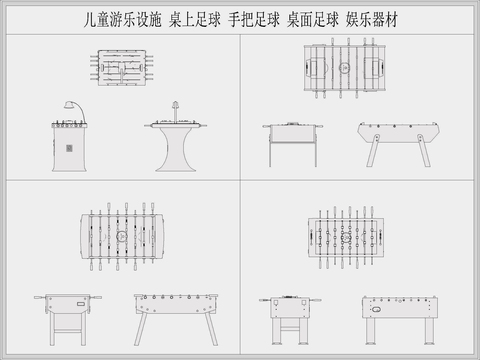 儿童游乐设施 桌上足球 手把足球 桌面足球 娱乐器材