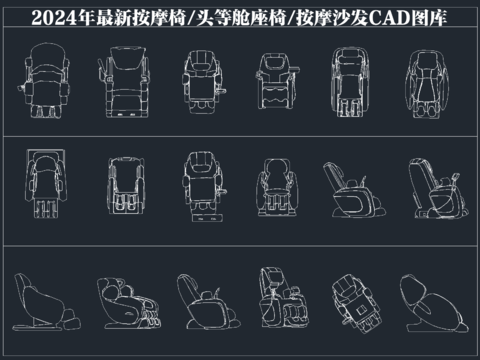 2024年最新按摩椅/头等舱座椅/按摩沙发CAD图库