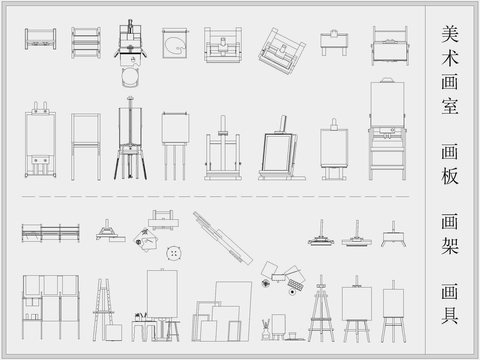 美术画室

画板

画架

画具