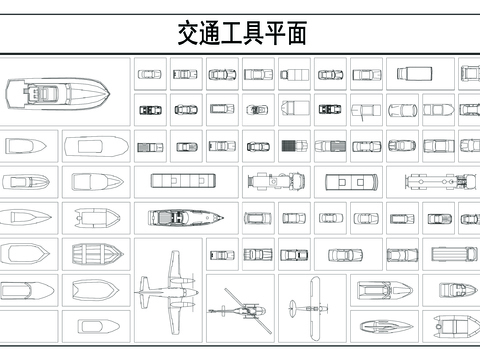 交通工具平面