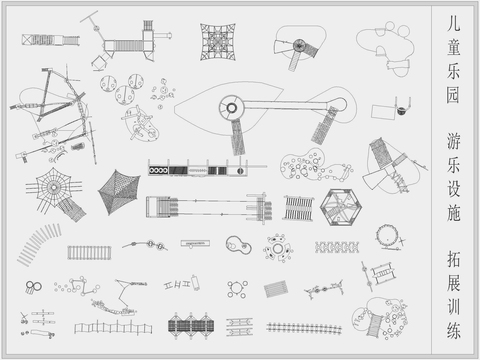 儿童乐园

游乐设施

拓展训练