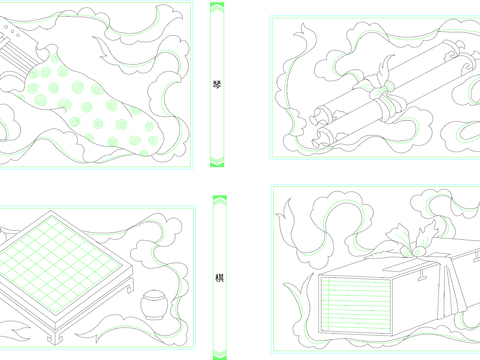 琴

棋