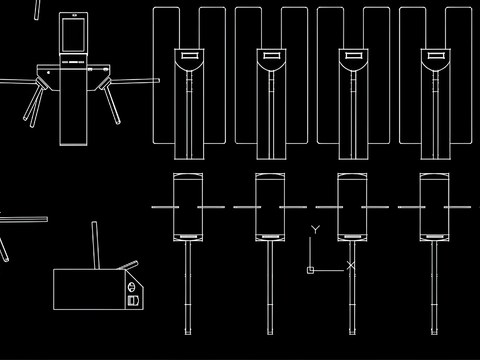 Y
X