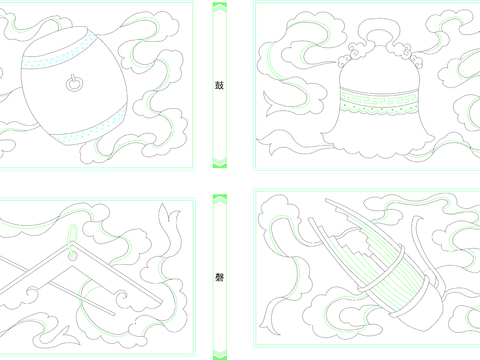 鼓

磬