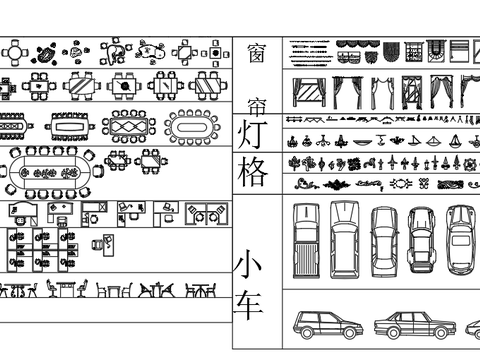 窗
帘
灯
格
小
车