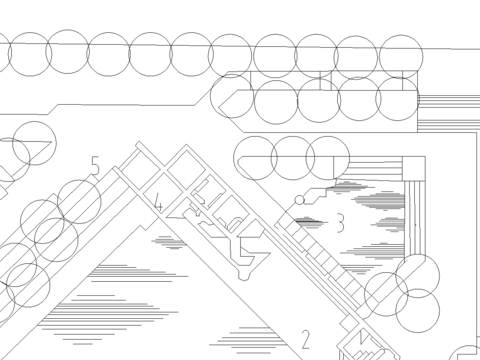 5
4
3
2