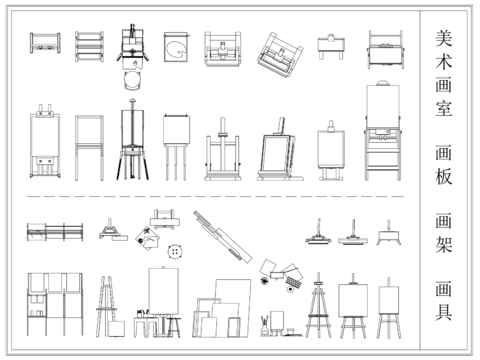 美术画室 画板 画架 画具