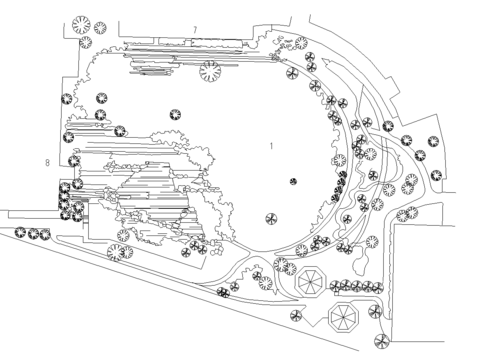 7

1

8