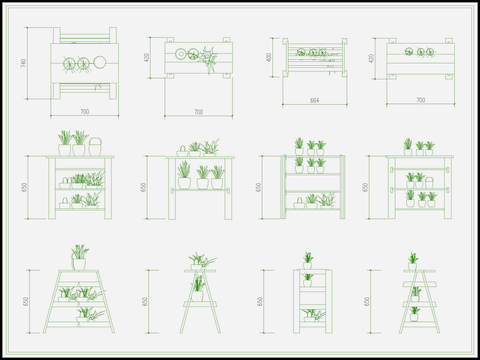 740
700
420
700
400
664
420
700
650
650
650
650
650
650
650
650