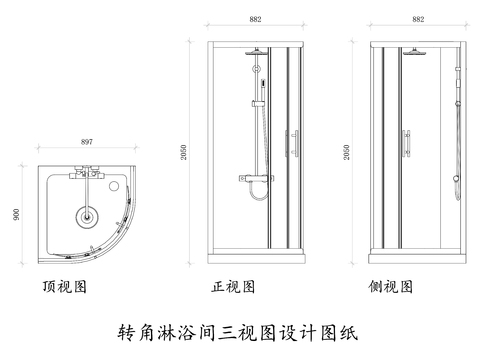 897
900
顶视图

882
2050
正视图

882
2050
侧视图

转角淋浴间三视图设计图纸